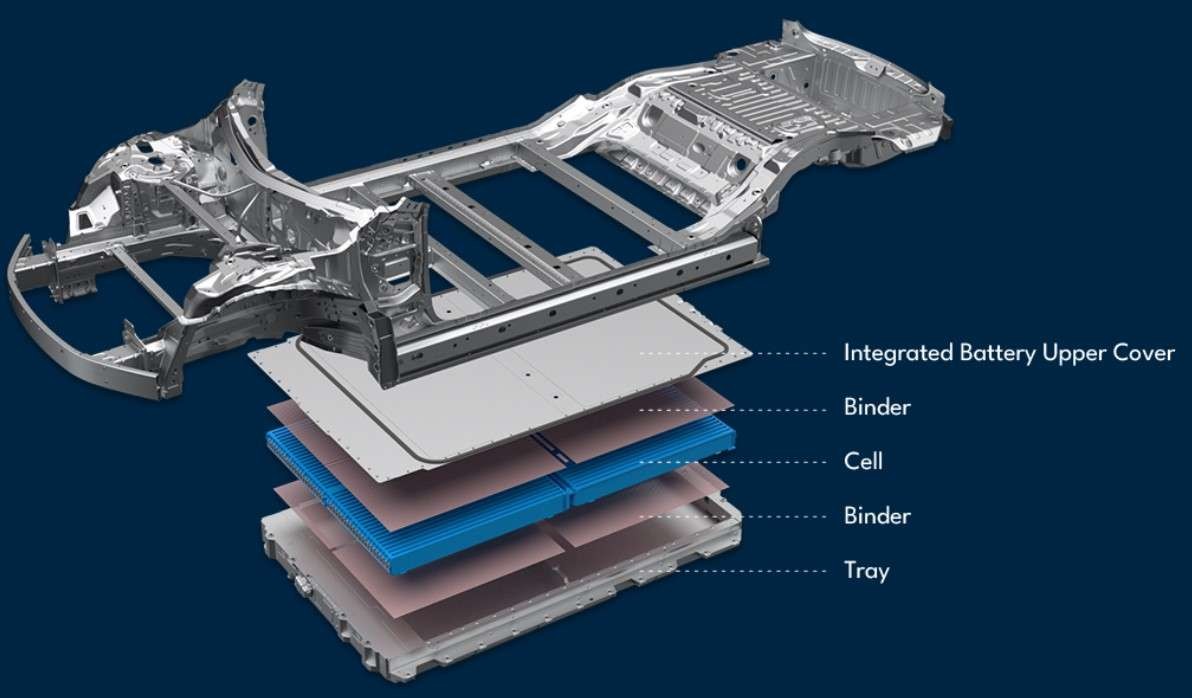 Integrated Battery Upper Cover
Binder
Cell
Binder
Tray