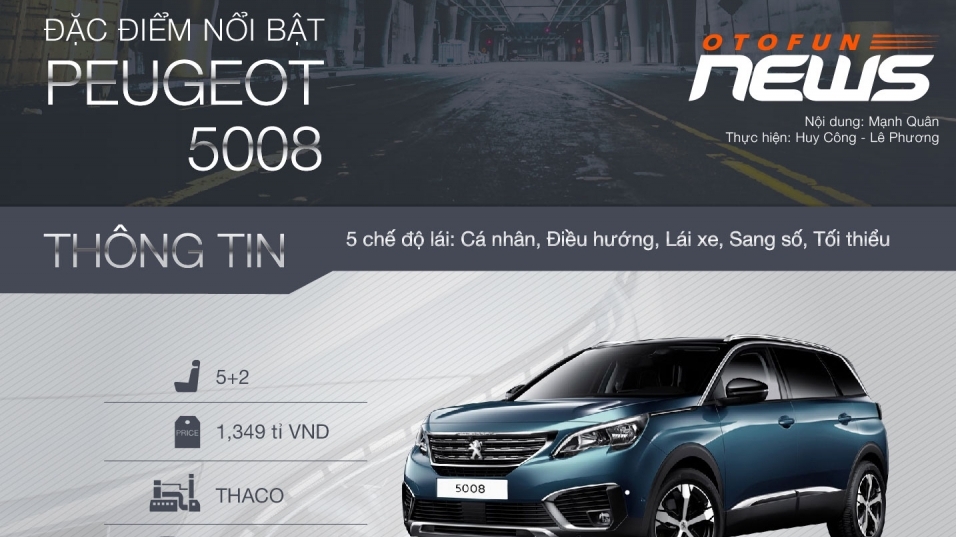 ĐẶC ĐIỂM NỔI BẬT
PEUGEOT
5008

OTOFUN
NEWS

Nội dung: Mạnh Quân
Thực hiện: Huy Công - Lê Phương

THÔNG TIN

5 chế độ lái: Cá nhân, Điều hướng, Lái xe, Sang số, Tối thiểu

5+2

PRICE
1,349 tỉ VND

THACO

5008